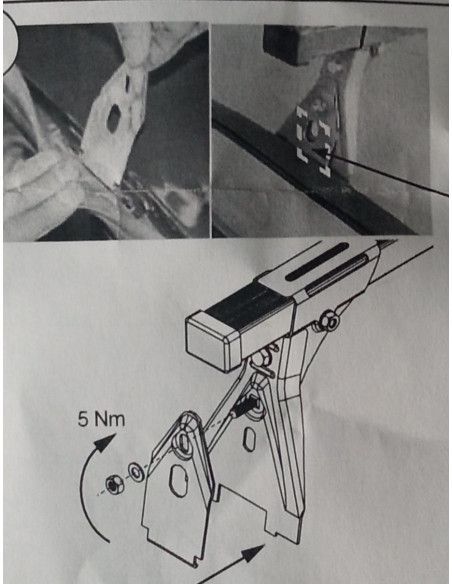 5 Nm