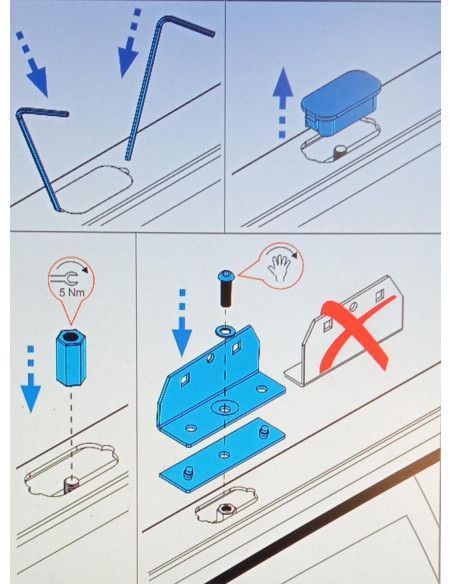 5 Nm