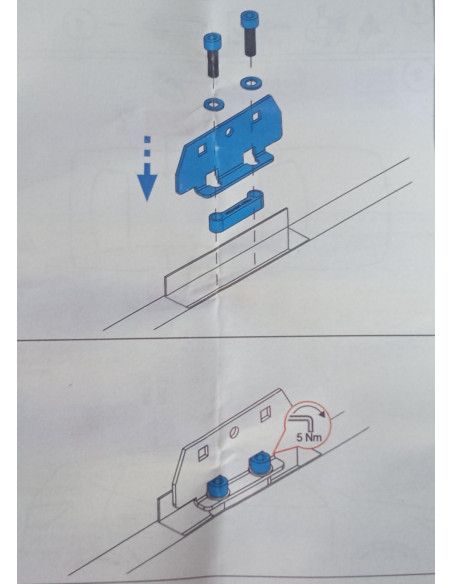 5 Nm