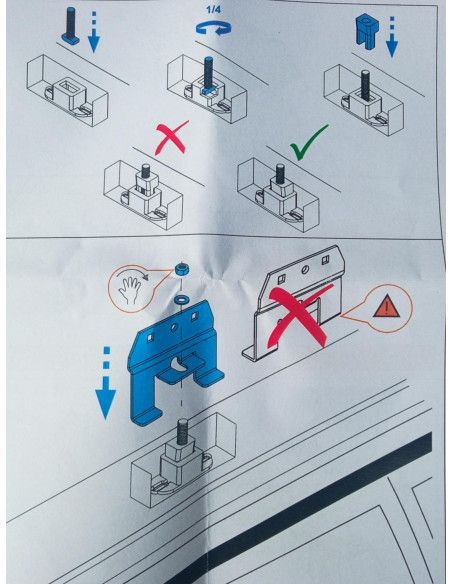 1/4